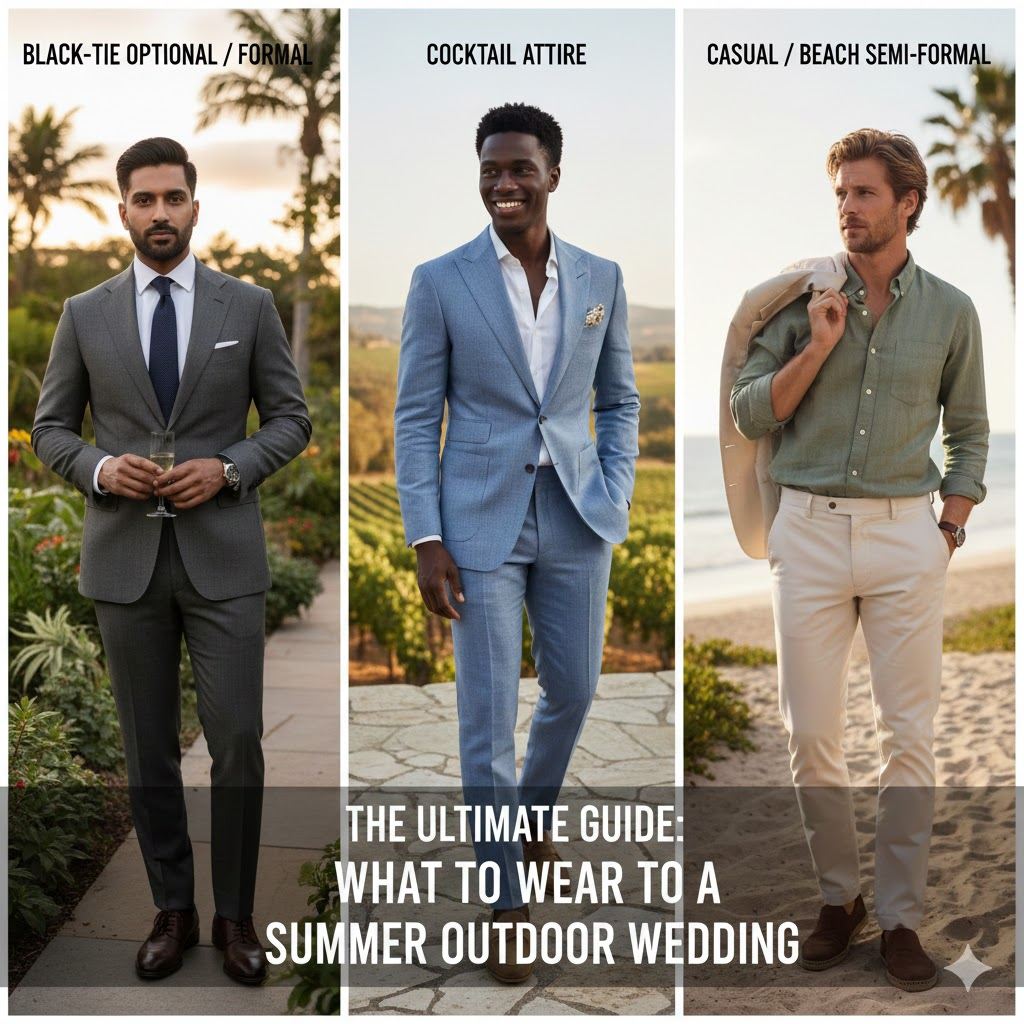 BLACK-TIE OPTIONAL / FORMAL

COCKTAIL ATTIRE

CASUAL / BEACH SEMI-FORMAL

THE ULTIMATE GUIDE:
WHAT TO WEAR TO A
SUMMER OUTDOOR WEDDING