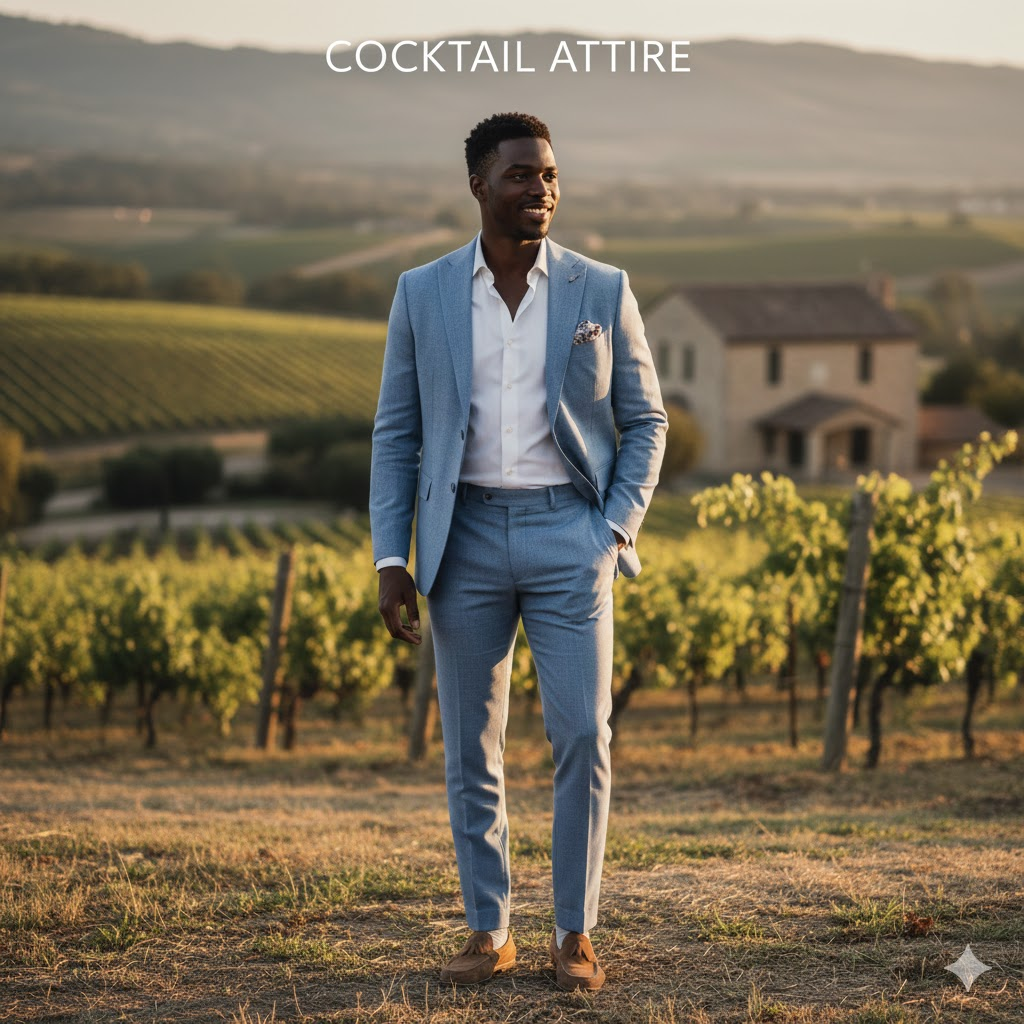 COCKTAIL ATTIRE