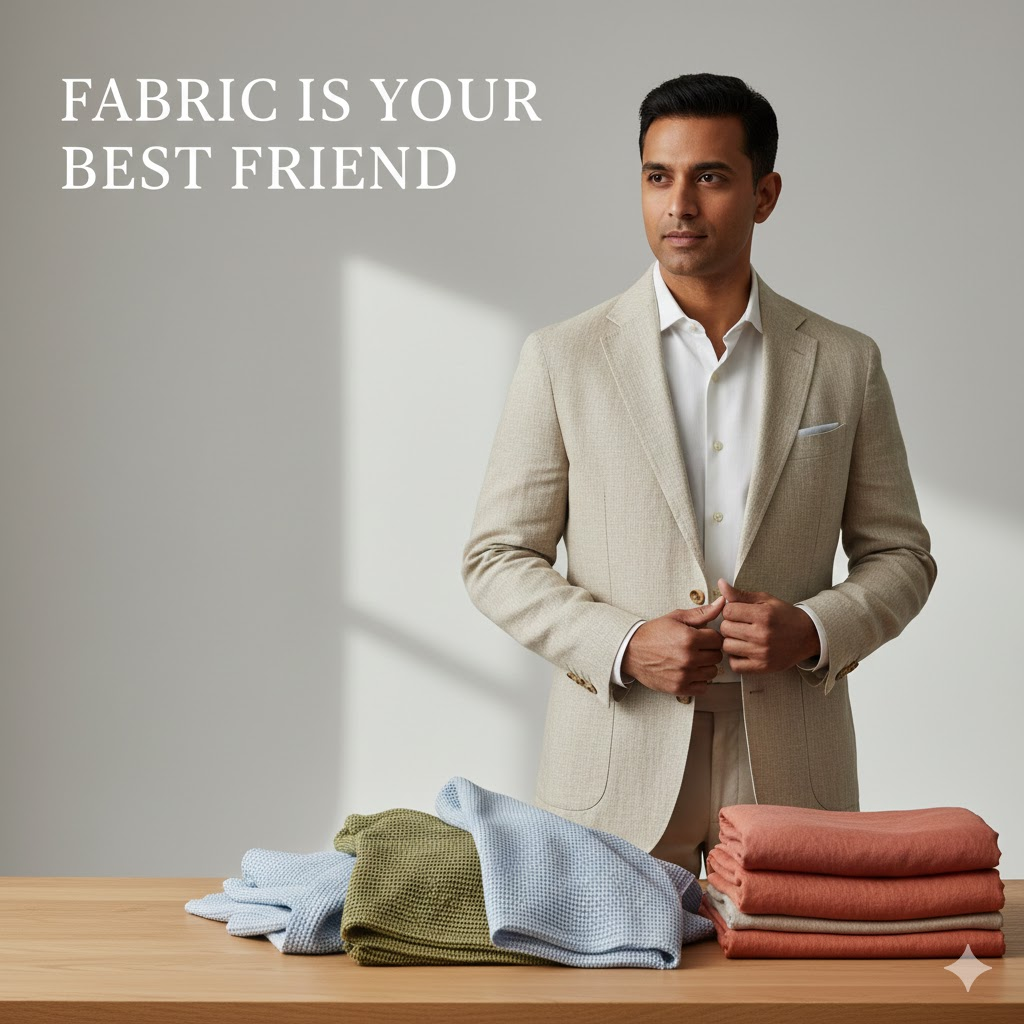 FABRIC IS YOUR BEST FRIEND